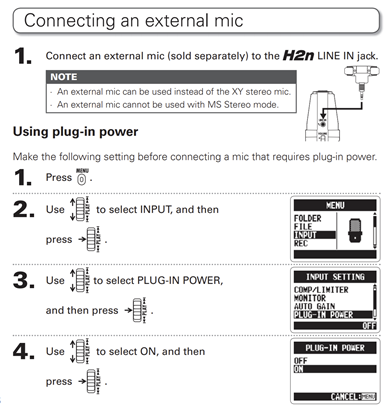 Connecting an external mic

1. Connect an external mic (sold separately) to the H2n LINE IN jack.

NOTE
· An external mic can be used instead of the XY stereo mic.
· An external mic cannot be used with MS Stereo mode.

Using plug-in power

Make the following setting before connecting a mic that requires plug-in power.

1. Press MENU.

2. Use PLAY to select INPUT, and then press PLAY.

MENU
FOLDER
FILE
INPUT
REC

3. Use PLAY to select PLUG-IN POWER, and then press PLAY.

INPUT SETTING
COMP/LIMITER
MONITOR
AUTO GAIN
PLUG-IN POWER
OFF

4. Use PLAY to select ON, and then press PLAY.

PLUG-IN POWER
OFF
ON
CANCEL:MENU